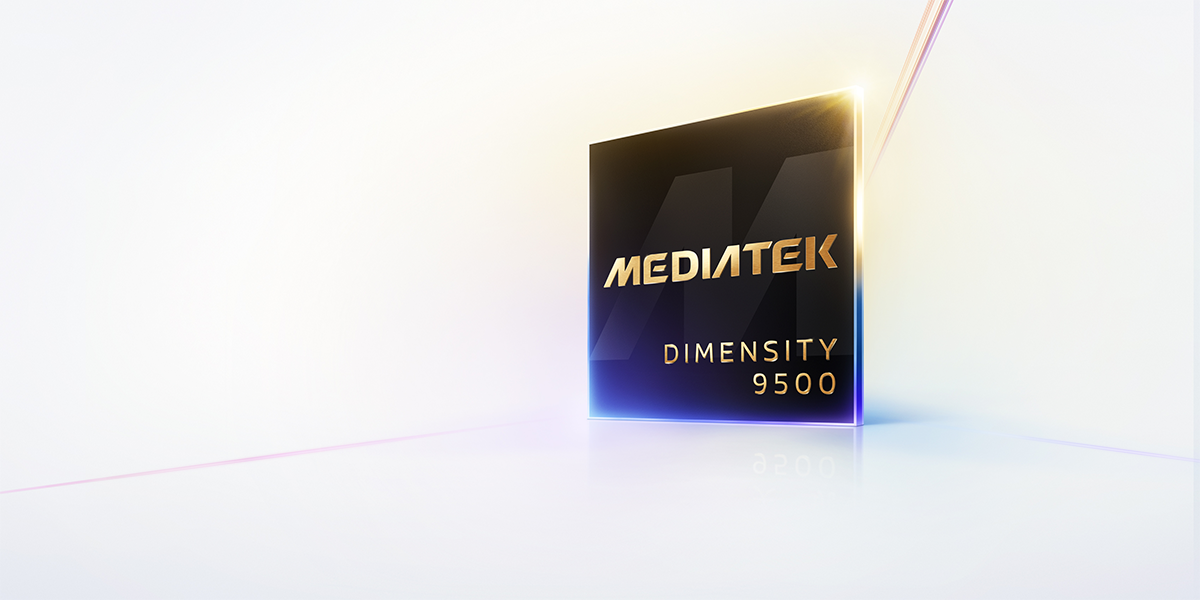 MEDIATEK

DIMENSITY
9500