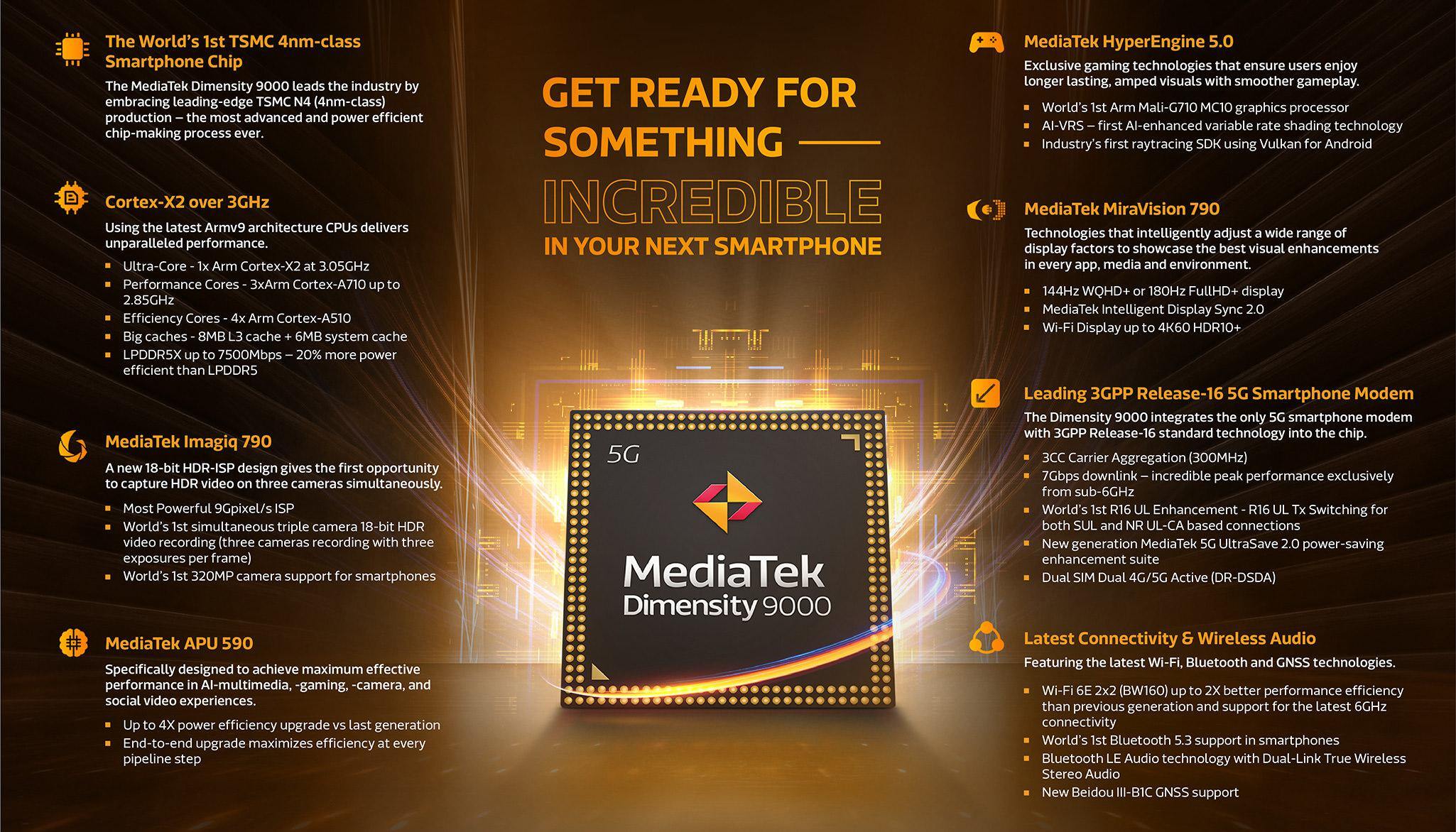 The World's 1st TSMC 4nm-class Smartphone Chip

The MediaTek Dimensity 9000 leads the industry by embracing leading-edge TSMC N4 (4nm-class) production – the most advanced and power efficient chip-making process ever.

Cortex-X2 over 3GHz

Using the latest Armv9 architecture CPUs delivers unparalleled performance.

- Ultra-Core - 1x Arm Cortex-X2 at 3.05GHz
- Performance Cores - 3xArm Cortex-A710 up to 2.85GHz
- Efficiency Cores - 4x Arm Cortex-A510
- Big caches - 8MB L3 cache + 6MB system cache
- LPDDR5X up to 7500Mbps – 20% more power efficient than LPDDR5

MediaTek Imagiq 790

A new 18-bit HDR-ISP design gives the first opportunity to capture HDR video on three cameras simultaneously.

- Most Powerful 9Gpixel/s ISP
- World's 1st simultaneous triple camera 18-bit HDR video recording (three cameras recording with three exposures per frame)
- World's 1st 320MP camera support for smartphones

MediaTek APU 590

Specifically designed to achieve maximum effective performance in AI-multimedia, -gaming, -camera, and social video experiences.

- Up to 4X power efficiency upgrade vs last generation
- End-to-end upgrade maximizes efficiency at every pipeline step

GET READY FOR SOMETHING INCREDIBLE IN YOUR NEXT SMARTPHONE

5G

MediaTek Dimensity 9000

MediaTek HyperEngine 5.0

Exclusive gaming technologies that ensure users enjoy longer lasting, amped visuals with smoother gameplay.

- World's 1st Arm Mali-G710 MC10 graphics processor
- AI-VRS – first AI-enhanced variable rate shading technology
- Industry's first raytracing SDK using Vulkan for Android

MediaTek MiraVision 790

Technologies that intelligently adjust a wide range of display factors to showcase the best visual enhancements in every app, media and environment.

- 144Hz WQHD+ or 180Hz FullHD+ display
- MediaTek Intelligent Display Sync 2.0
- Wi-Fi Display up to 4K60 HDR10+

Leading 3GPP Release-16 5G Smartphone Modem

The Dimensity 9000 integrates the only 5G smartphone modem with 3GPP Release-16 standard technology into the chip.

- 3CC Carrier Aggregation (300MHz)
- 7Gbps downlink – incredible peak performance exclusively from sub-6GHz
- World's 1st R16 UL Enhancement - R16 UL Tx Switching for both SUL and NR UL-CA based connections
- New generation MediaTek 5G UltraSave 2.0 power-saving enhancement suite
- Dual SIM Dual 4G/5G Active (DR-DSDA)

Latest Connectivity & Wireless Audio

Featuring the latest Wi-Fi, Bluetooth and GNSS technologies.

- Wi-Fi 6E 2x2 (BW160) up to 2X better performance efficiency than previous generation and support for the latest 6GHz connectivity
- World's 1st Bluetooth 5.3 support in smartphones
- Bluetooth LE Audio technology with Dual-Link True Wireless Stereo Audio
- New Beidou III-B1C GNSS support