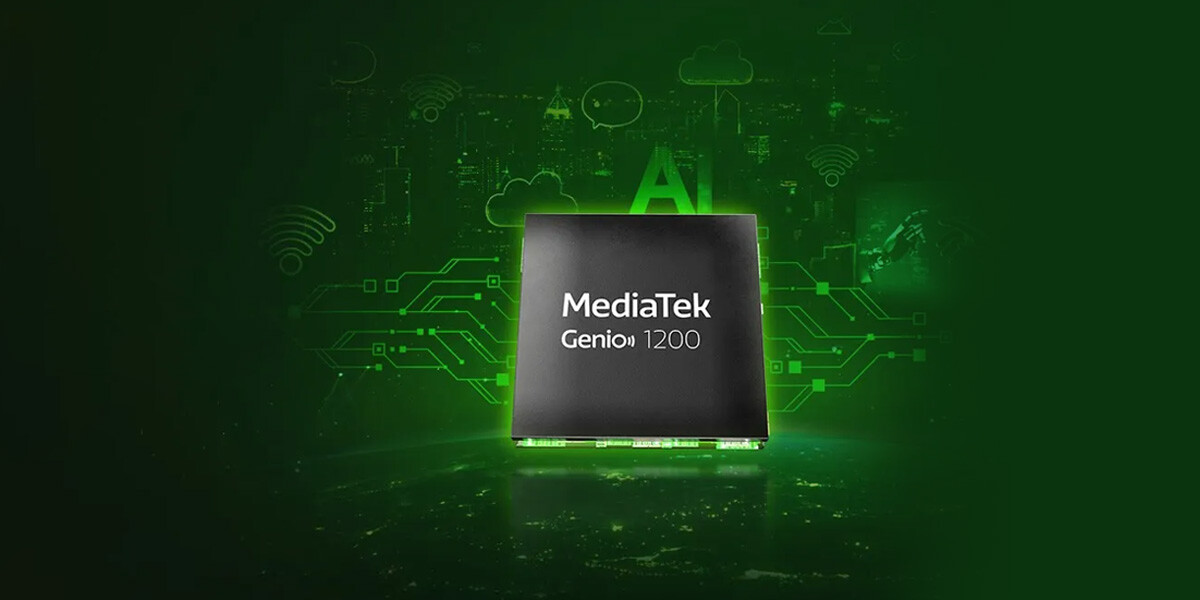 AI

MediaTek
Genio 1200