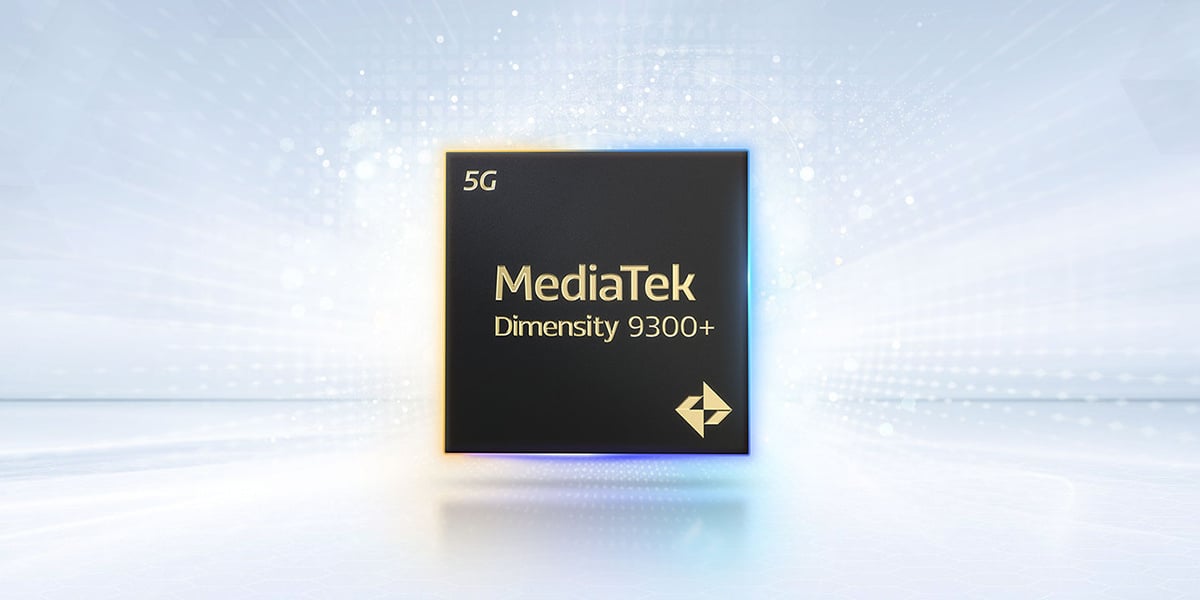 5G

MediaTek
Dimensity 9300+