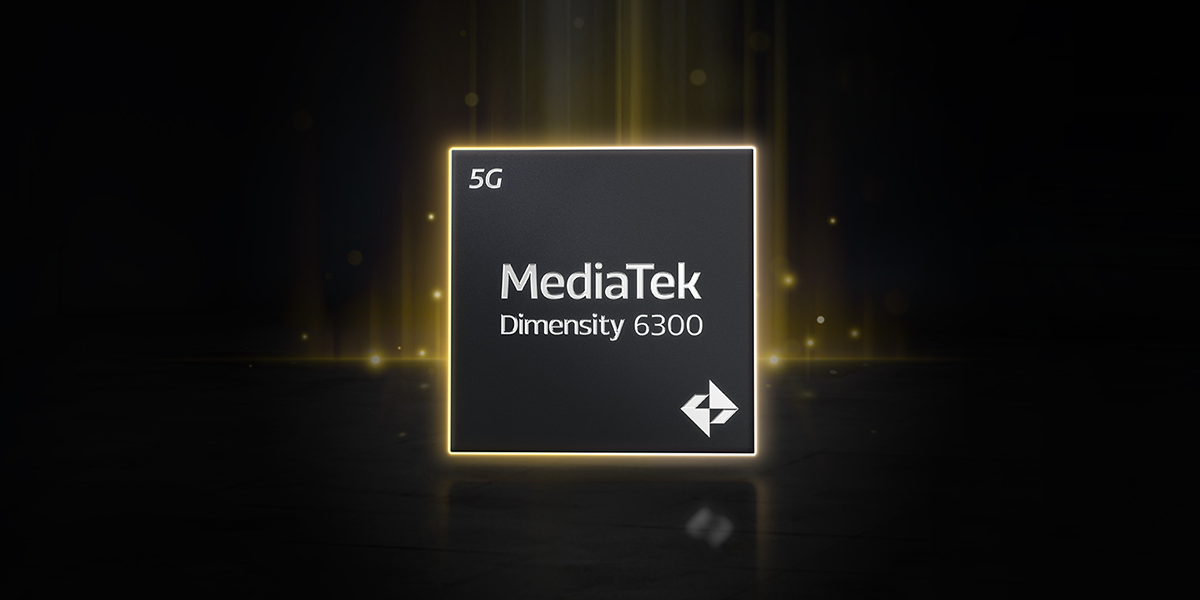 5G

MediaTek
Dimensity 6300